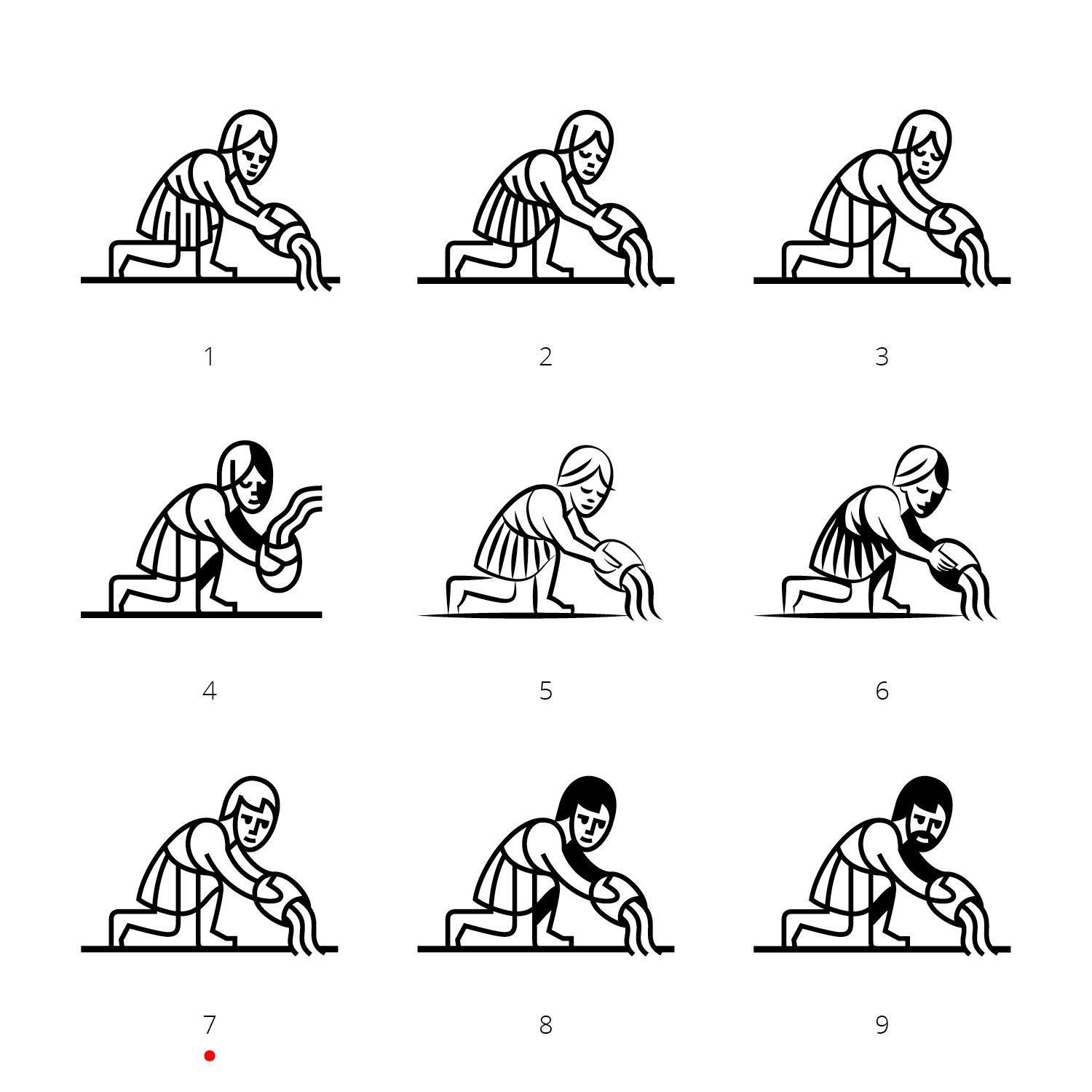 1

2

3

4

5

6

7

8

9