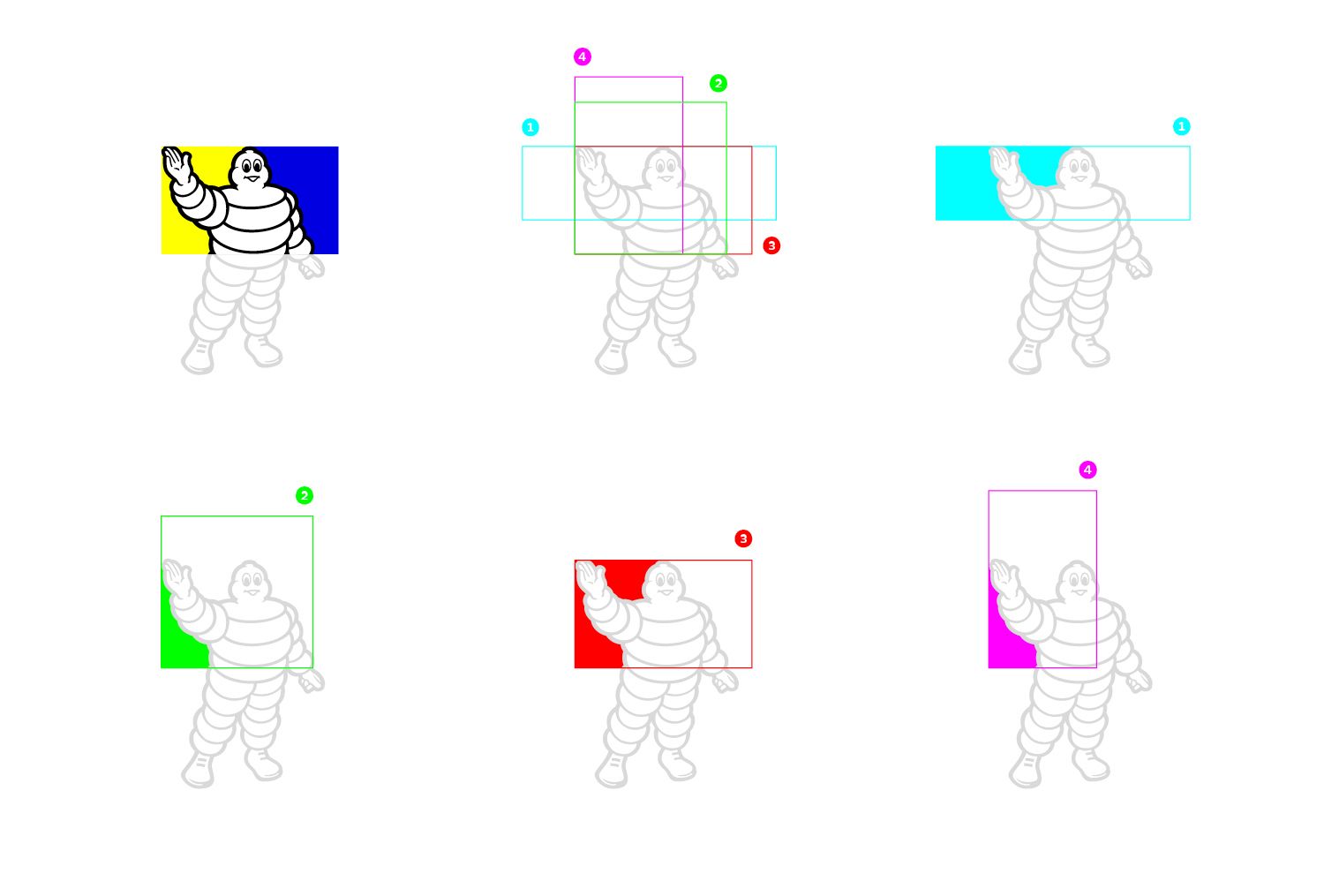 4
2
1
3
1
2
3
4